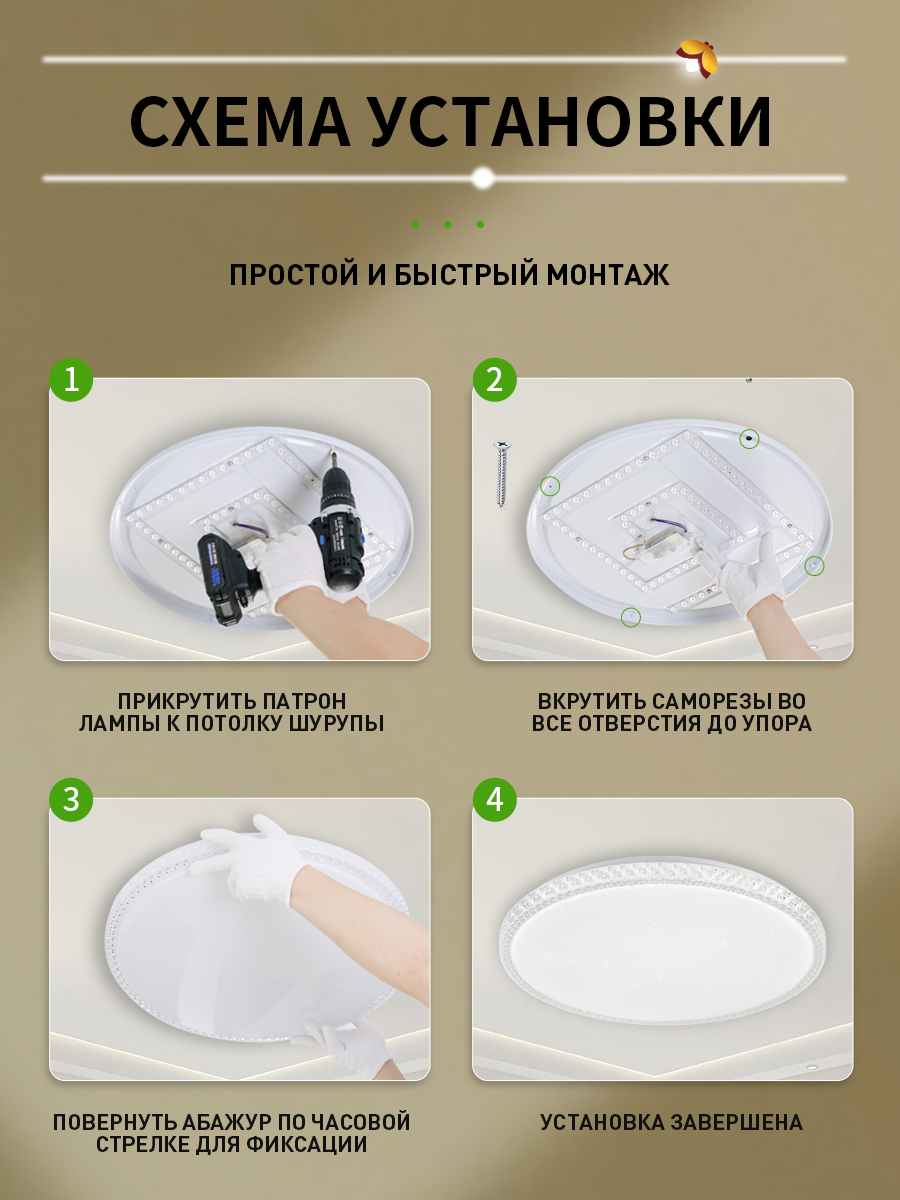 СХЕМА УСТАНОВКИ

ПРОСТОЙ И БЫСТРЫЙ МОНТАЖ

1

ПРИКРУТИТЬ ПАТРОН ЛАМПЫ К ПОТОЛКУ ШУРУПЫ

2

ВКРУТИТЬ САМОРЕЗЫ ВО ВСЕ ОТВЕРСТИЯ ДО УПОРА

3

ПОВЕРНУТЬ АБАЖУР ПО ЧАСОВОЙ СТРЕЛКЕ ДЛЯ ФИКСАЦИИ

4

УСТАНОВКА ЗАВЕРШЕНА