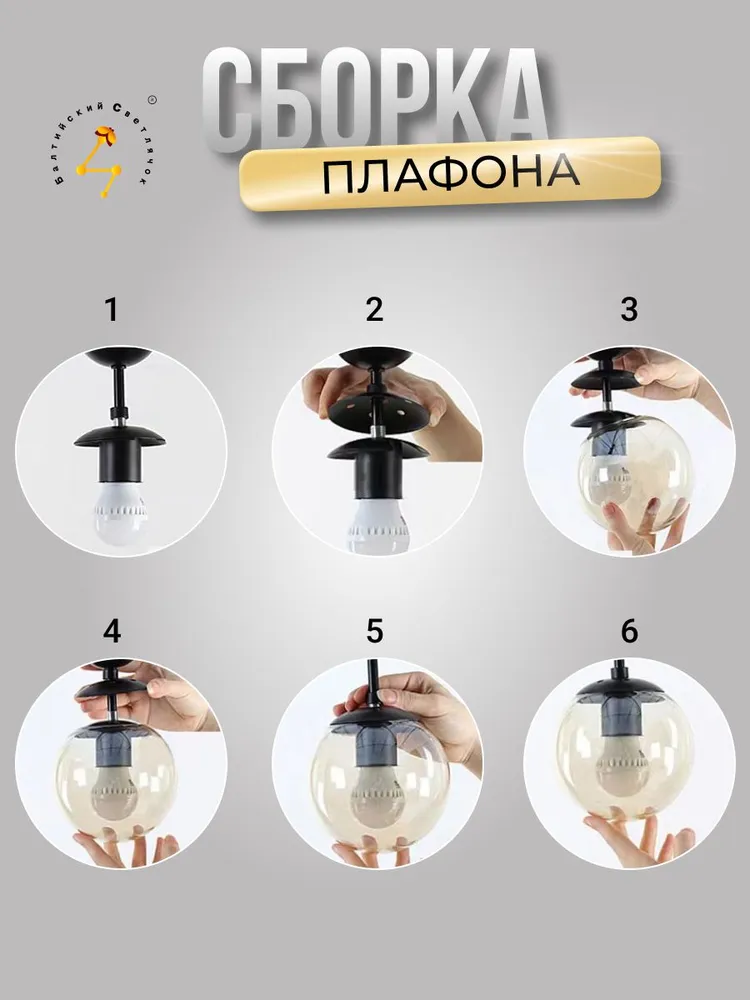 Балтийский Светлячок ®

СБОРКА
ПЛАФОНА

1

2

3

4

5

6