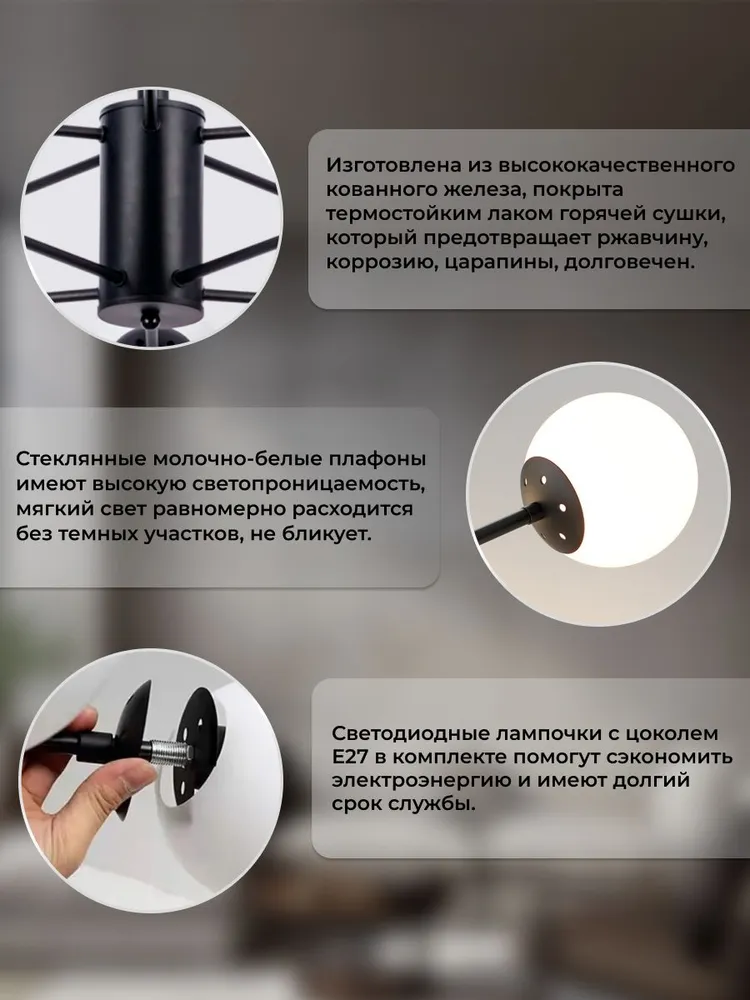 Изготовлена из высококачественного кованного железа, покрыта термостойким лаком горячей сушки, который предотвращает ржавчину, коррозию, царапины, долговечен.

Стеклянные молочно-белые плафоны имеют высокую светопроницаемость, мягкий свет равномерно расходится без темных участков, не бликует.

Светодиодные лампочки с цоколем E27 в комплекте помогут сэкономить электроэнергию и имеют долгий срок службы.