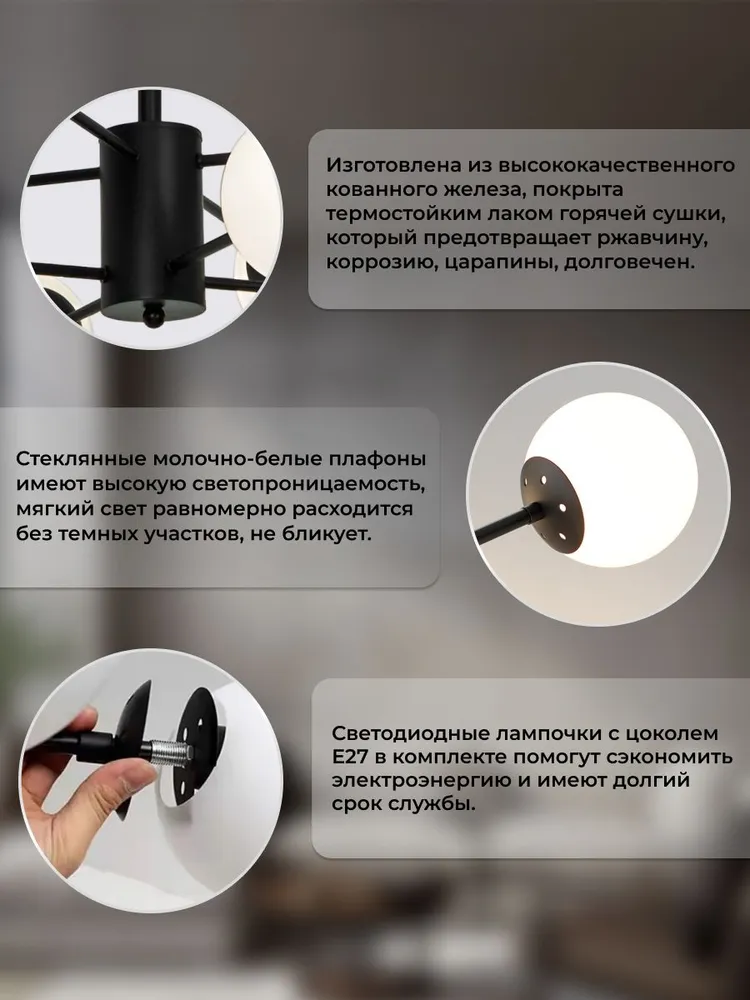 Изготовлена из высококачественного кованного железа, покрыта термостойким лаком горячей сушки, который предотвращает ржавчину, коррозию, царапины, долговечен.

Стеклянные молочно-белые плафоны имеют высокую светопроницаемость, мягкий свет равномерно расходится без темных участков, не бликует.

Светодиодные лампочки с цоколем E27 в комплекте помогут сэкономить электроэнергию и имеют долгий срок службы.