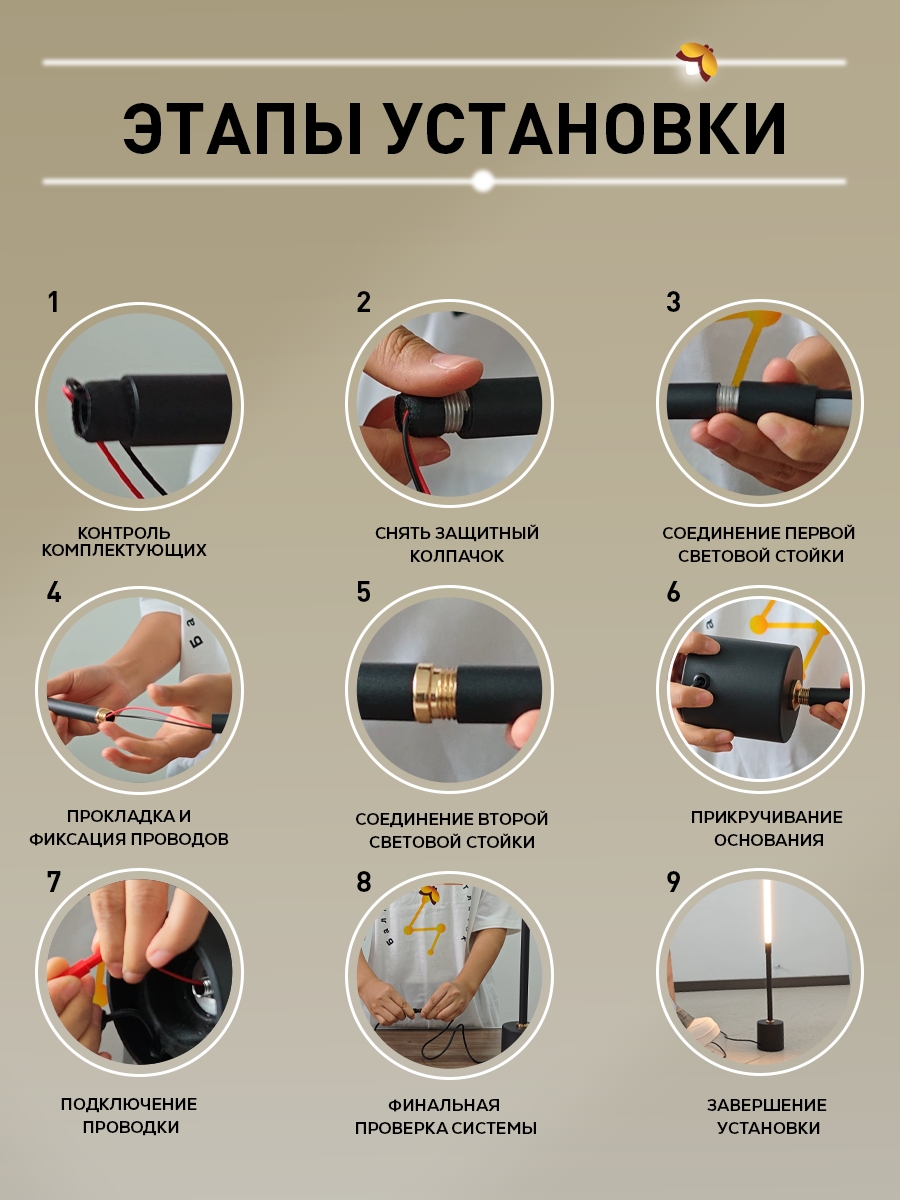 ЭТАПЫ УСТАНОВКИ

1
КОНТРОЛЬ КОМПЛЕКТУЮЩИХ

2
СНЯТЬ ЗАЩИТНЫЙ КОЛПАЧОК

3
СОЕДИНЕНИЕ ПЕРВОЙ СВЕТОВОЙ СТОЙКИ

4
ПРОКЛАДКА И ФИКСАЦИЯ ПРОВОДОВ

5
СОЕДИНЕНИЕ ВТОРОЙ СВЕТОВОЙ СТОЙКИ

6
ПРИКРУЧИВАНИЕ ОСНОВАНИЯ

7
ПОДКЛЮЧЕНИЕ ПРОВОДКИ

8
ФИНАЛЬНАЯ ПРОВЕРКА СИСТЕМЫ

9
ЗАВЕРШЕНИЕ УСТАНОВКИ