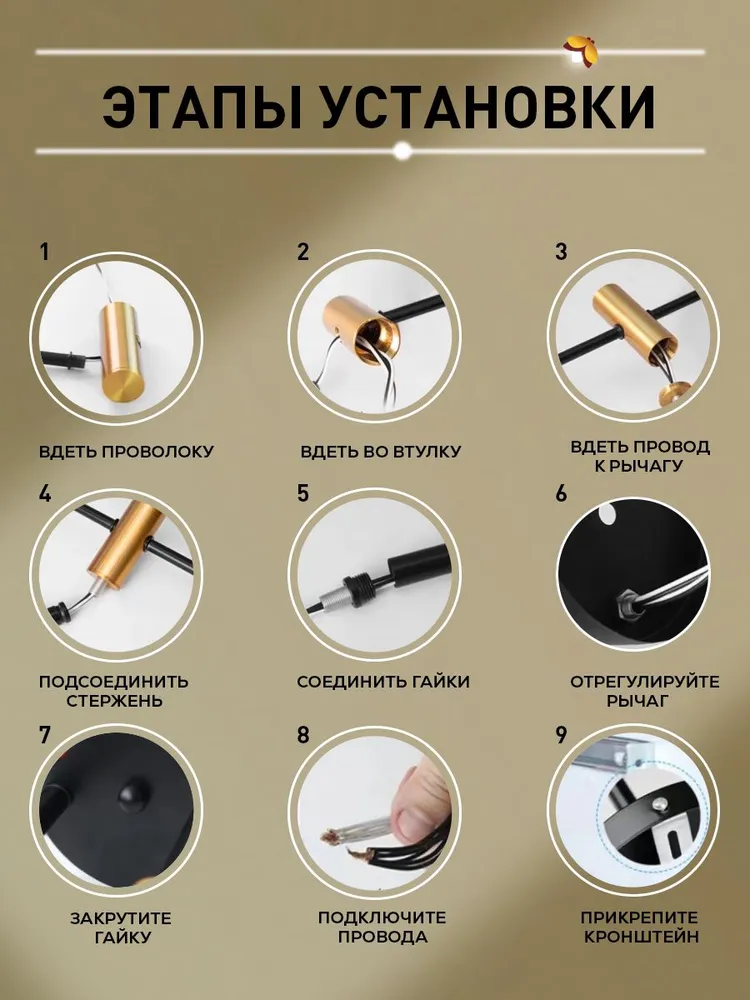 ЭТАПЫ УСТАНОВКИ

1
ВДЕТЬ ПРОВОЛОКУ

2
ВДЕТЬ ВО ВТУЛКУ

3
ВДЕТЬ ПРОВОД К РЫЧАГУ

4
ПОДСОЕДИНИТЬ СТЕРЖЕНЬ

5
СОЕДИНИТЬ ГАЙКИ

6
ОТРЕГУЛИРУЙТЕ РЫЧАГ

7
ЗАКРУТИТЕ ГАЙКУ

8
ПОДКЛЮЧИТЕ ПРОВОДА

9
ПРИКРЕПИТЕ КРОНШТЕЙН