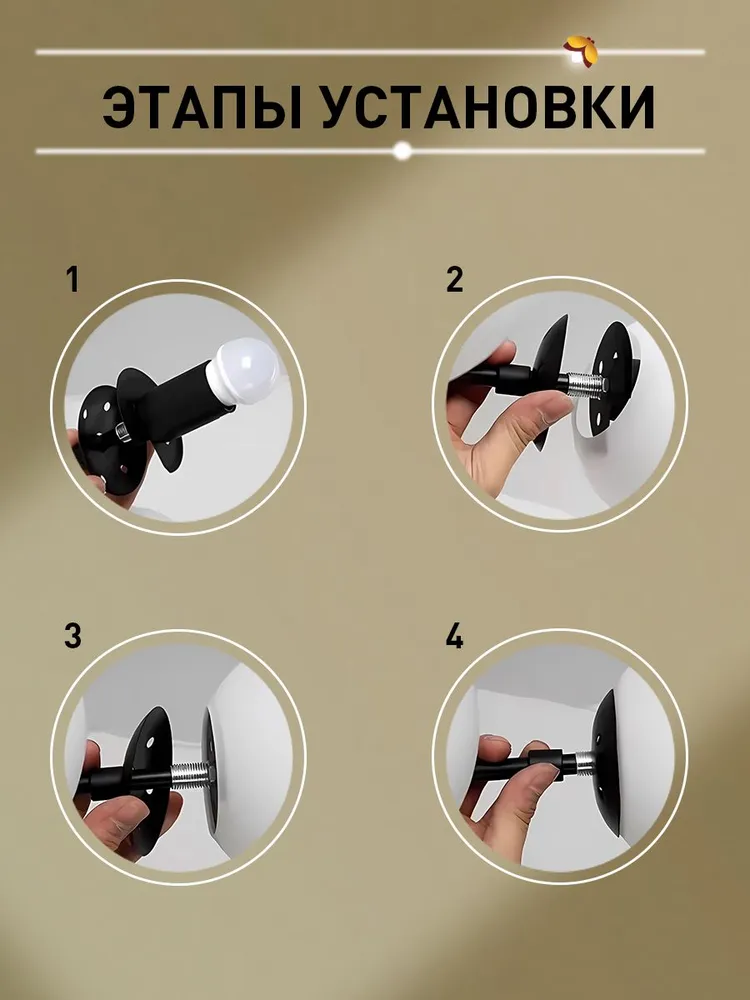 ЭТАПЫ УСТАНОВКИ

1

2

3

4